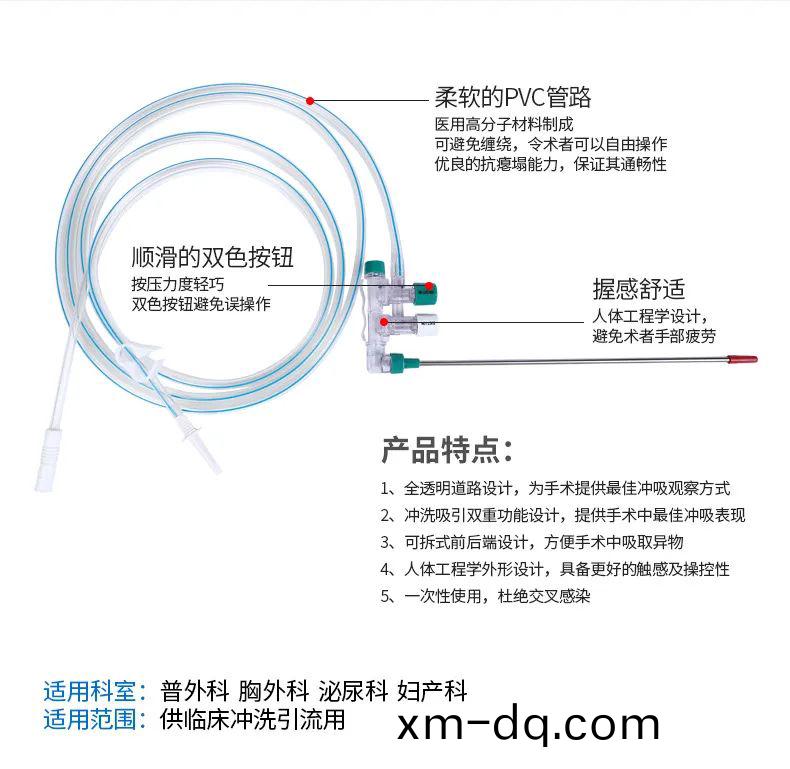 柔软的PVC管路
医用高分子材料制成
可避免缠绕，令术者可以自由操作
优良的抗瘪塌能力，保证其通畅性

顺滑的双色按钮
按压力度轻巧
双色按钮避免误操作

握感舒适
人体工程学设计，
避免术者手部疲劳

产品特点：
1、全透明道路设计，为手术提供最佳冲吸观察方式
2、冲洗吸引双重功能设计，提供手术中最佳冲吸表现
3、可拆式前后端设计，方便手术中吸取异物
4、人体工程学外形设计，具备更好的触感及操控性
5、一次性使用，杜绝交叉感染

适用科室：普外科 胸外科 泌尿科 妇产科
适用范围：供临床冲洗引流用
xm-dq.com